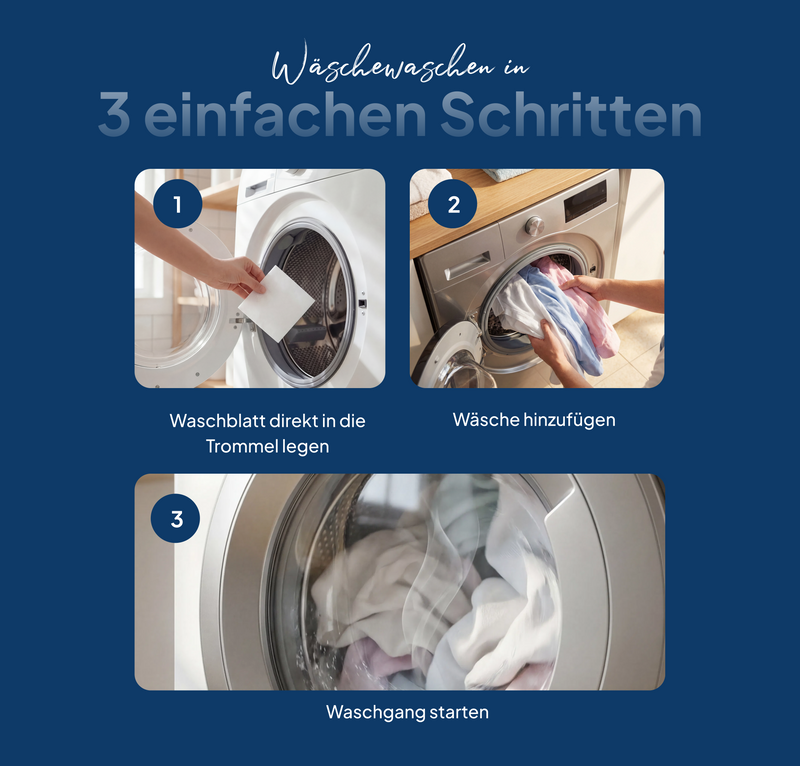 Wäschewaschen in
3 einfachen Schritten

1

Waschblatt direkt in die Trommel legen

2

Wäsche hinzufügen

3

Waschgang starten